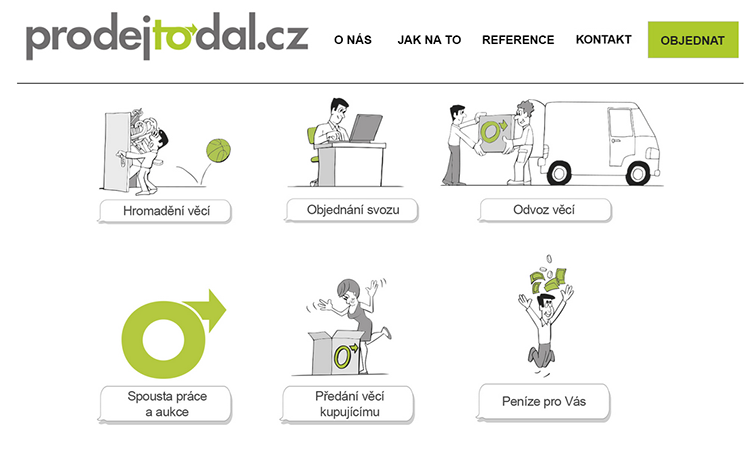 prodejtodal.cz

O NÁS JAK NA TO REFERENCE KONTAKT OBJEDNAT

Hromadění věcí

Objednání svozu

Odvoz věcí

Spousta práce a aukce

Předání věcí kupujícímu

Peníze pro Vás